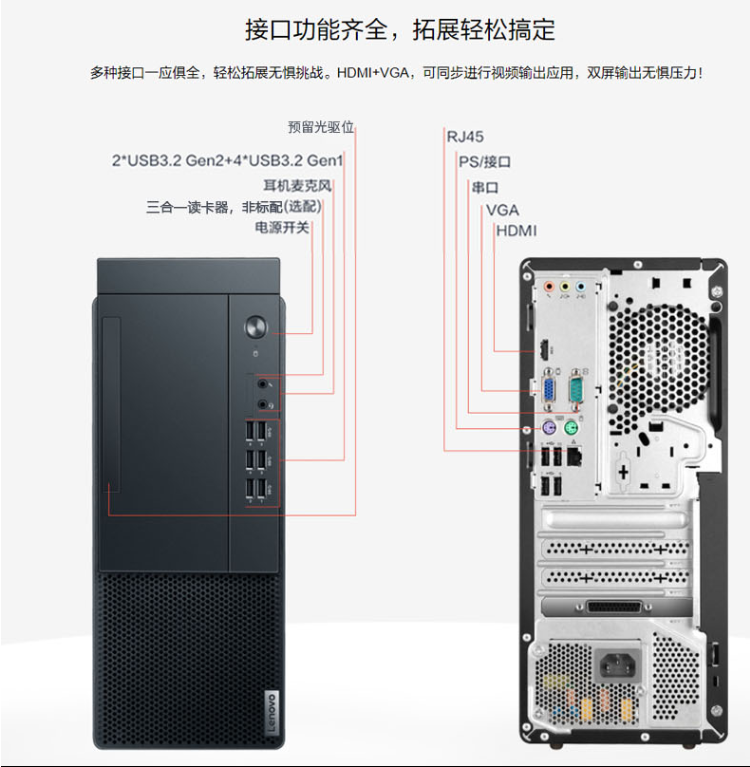 接口功能齐全，拓展轻松搞定

多种接口一应俱全，轻松拓展无惧挑战。HDMI+VGA，可同步进行视频输出应用，双屏输出无惧压力！

预留光驱位
2*USB3.2 Gen2+4*USB3.2 Gen1
耳机麦克风
三合一读卡器，非标配(选配)
电源开关

RJ45
PS/接口
串口
VGA
HDMI

Lenovo